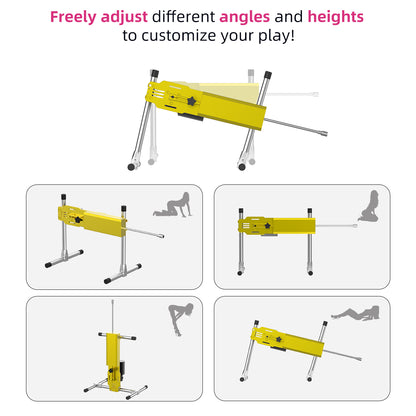 Freely adjust different angles and heights to customize your play!