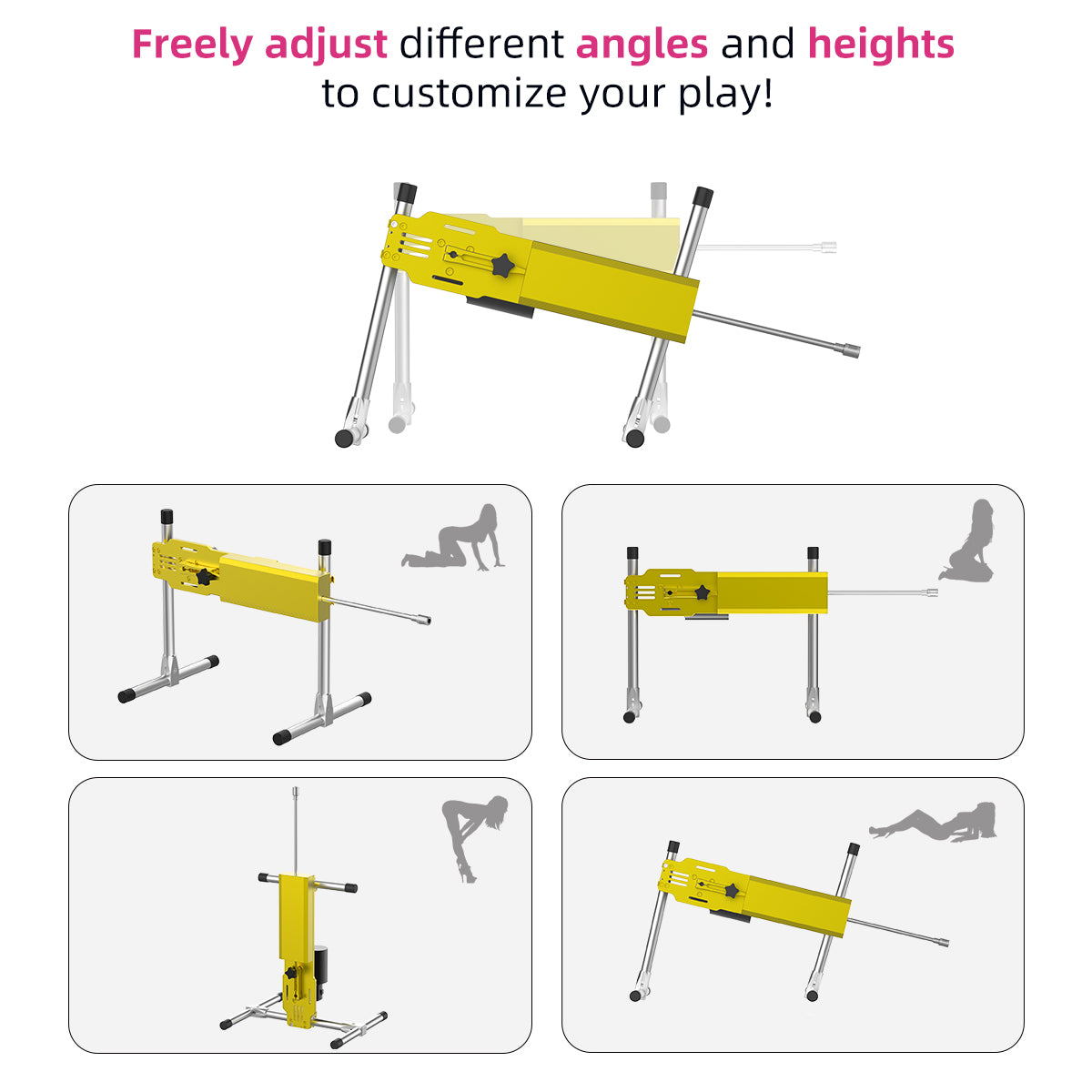 Freely adjust different angles and heights to customize your play!